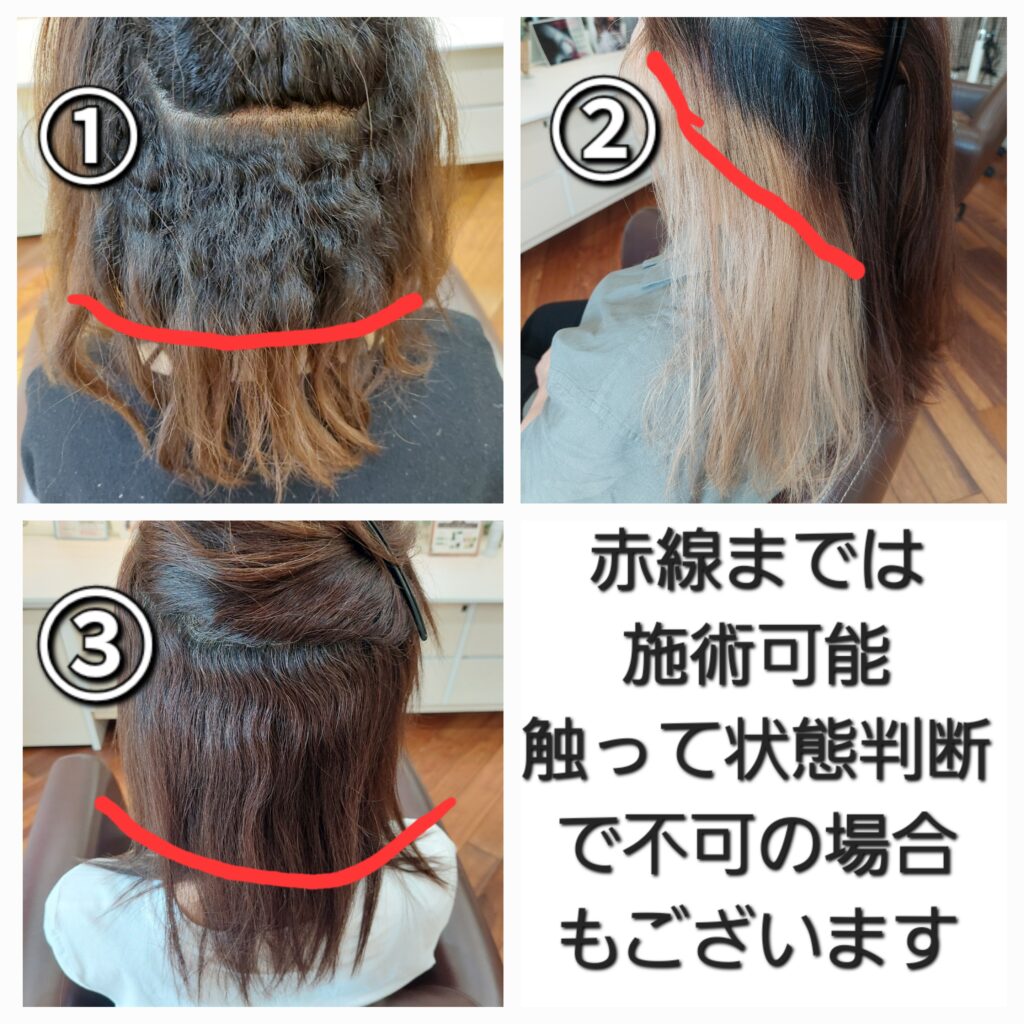 ①

②

③

赤線までは
施術可能
触って状態判断
で不可の場合
もございます